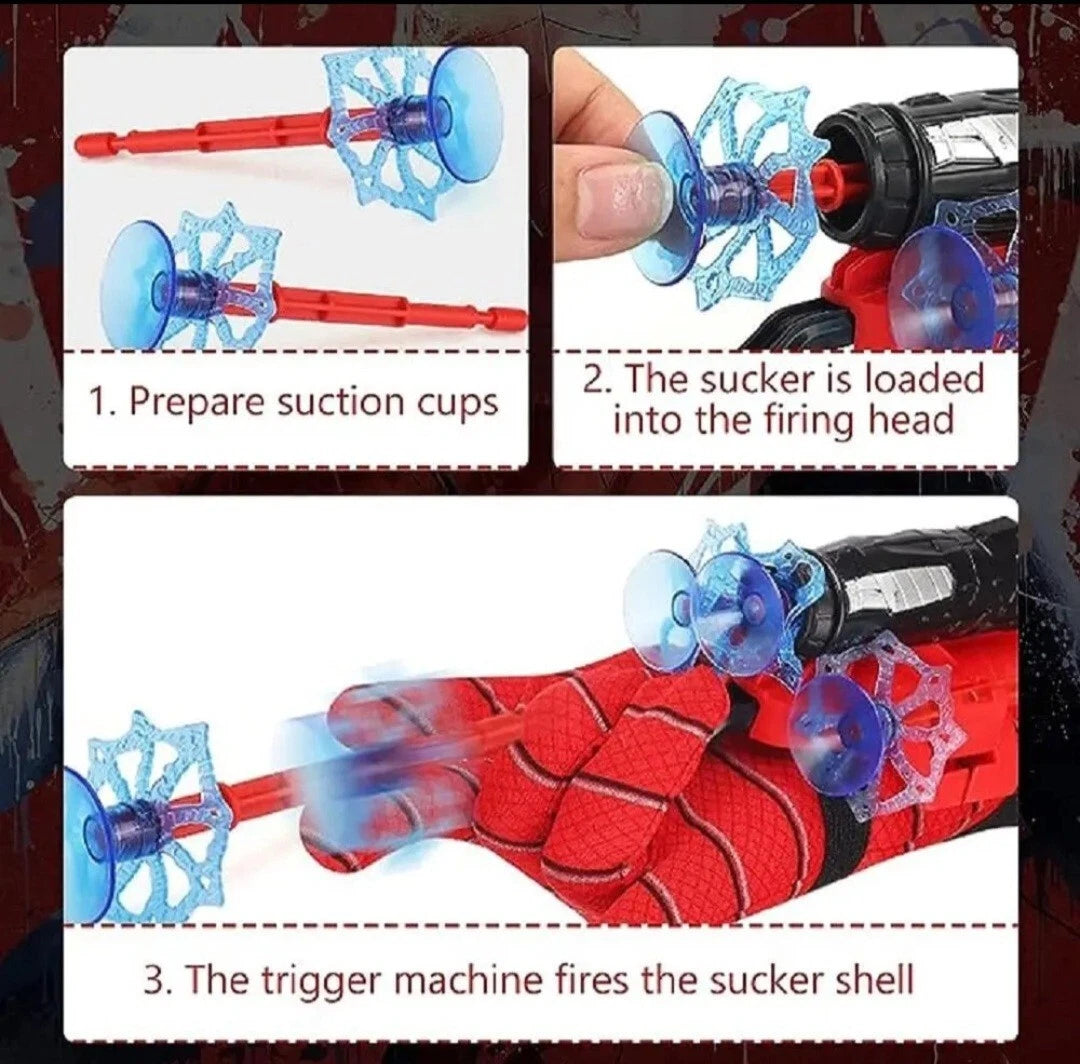 1. Prepare suction cups

2. The sucker is loaded into the firing head

3. The trigger machine fires the sucker shell